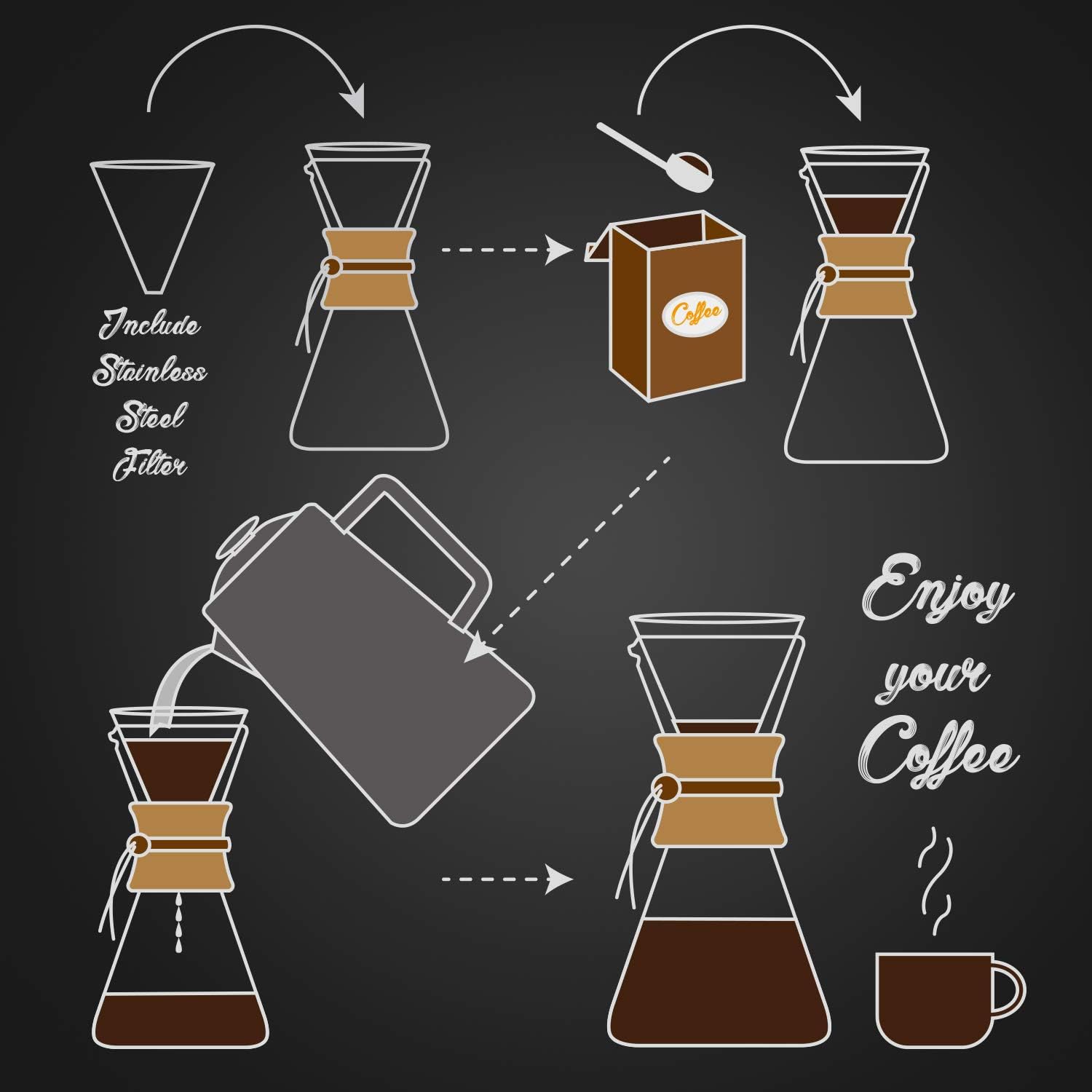 Include Stainless Steel Filter

Coffee

Enjoy your Coffee