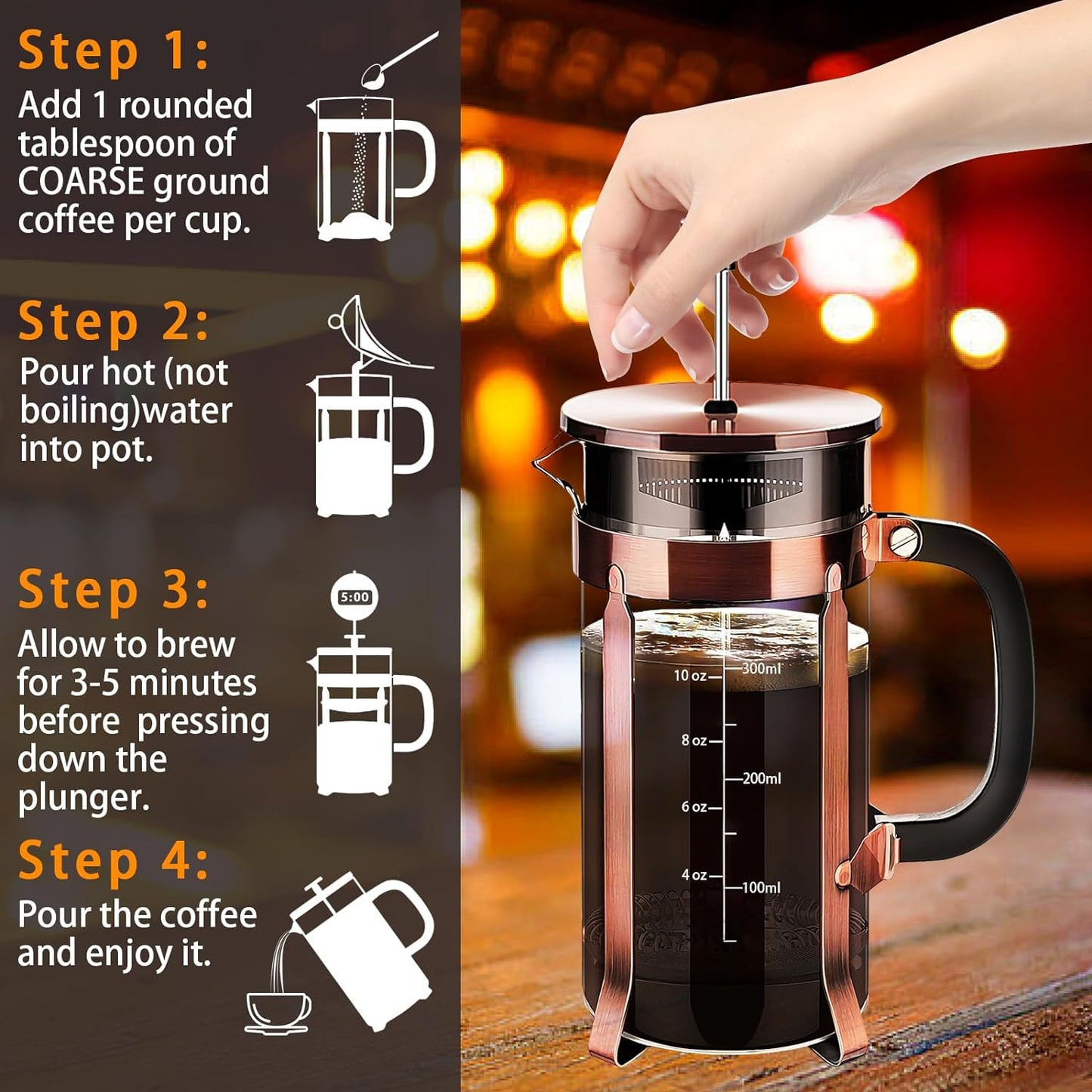 Step 1:
Add 1 rounded tablespoon of COARSE ground coffee per cup.

Step 2:
Pour hot (not boiling)water into pot.

Step 3:
5:00
Allow to brew for 3-5 minutes before pressing down the plunger.

Step 4:
Pour the coffee and enjoy it.

10 oz
300ml
8 oz
200ml
6 oz
4 oz
100ml