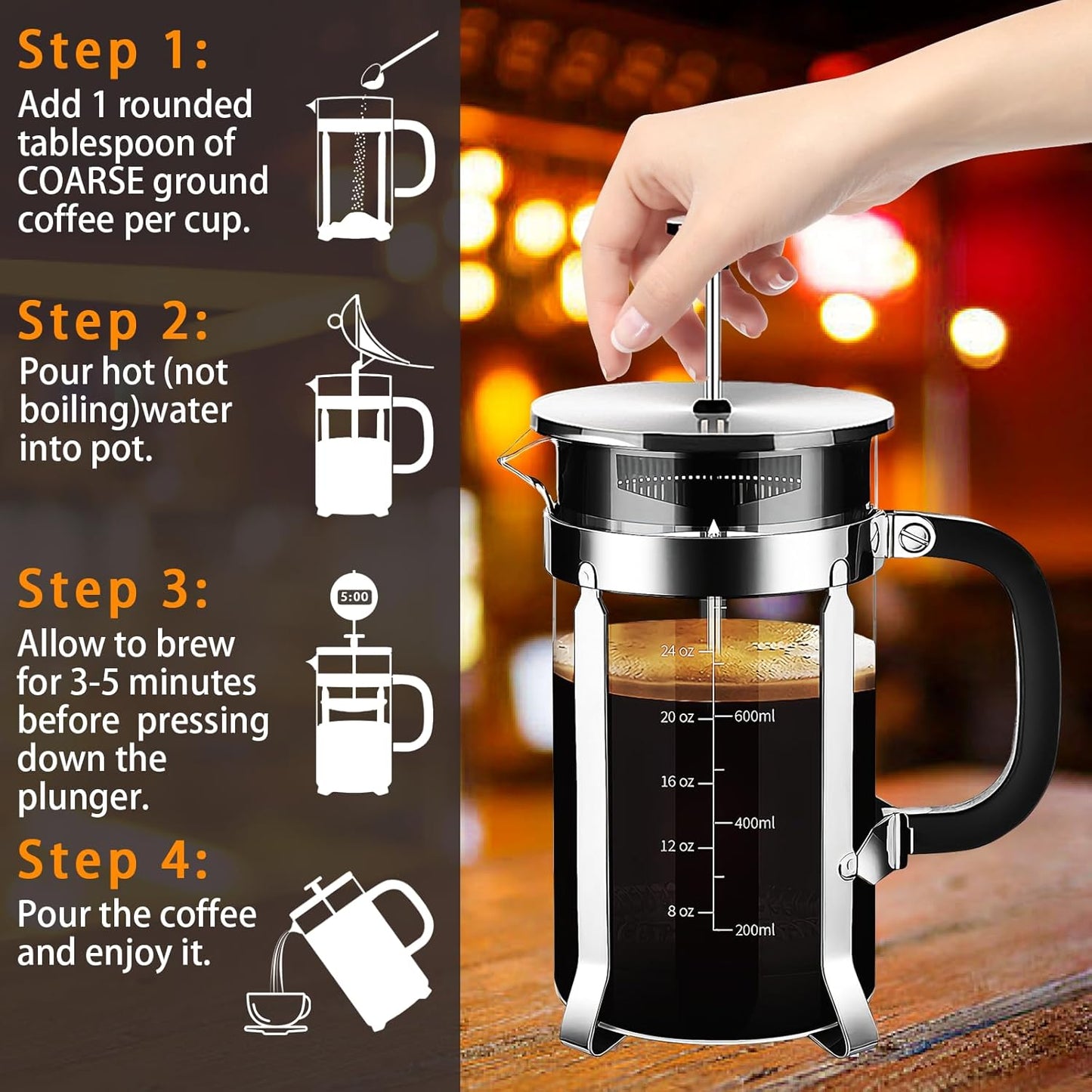 Step 1:
Add 1 rounded tablespoon of COARSE ground coffee per cup.

Step 2:
Pour hot (not boiling)water into pot.

Step 3:
5:00
Allow to brew for 3-5 minutes before  pressing down the plunger.

Step 4:
Pour the coffee and enjoy it.

24 oz
20 oz
600ml
16 oz
400ml
12 oz
8 oz
200ml