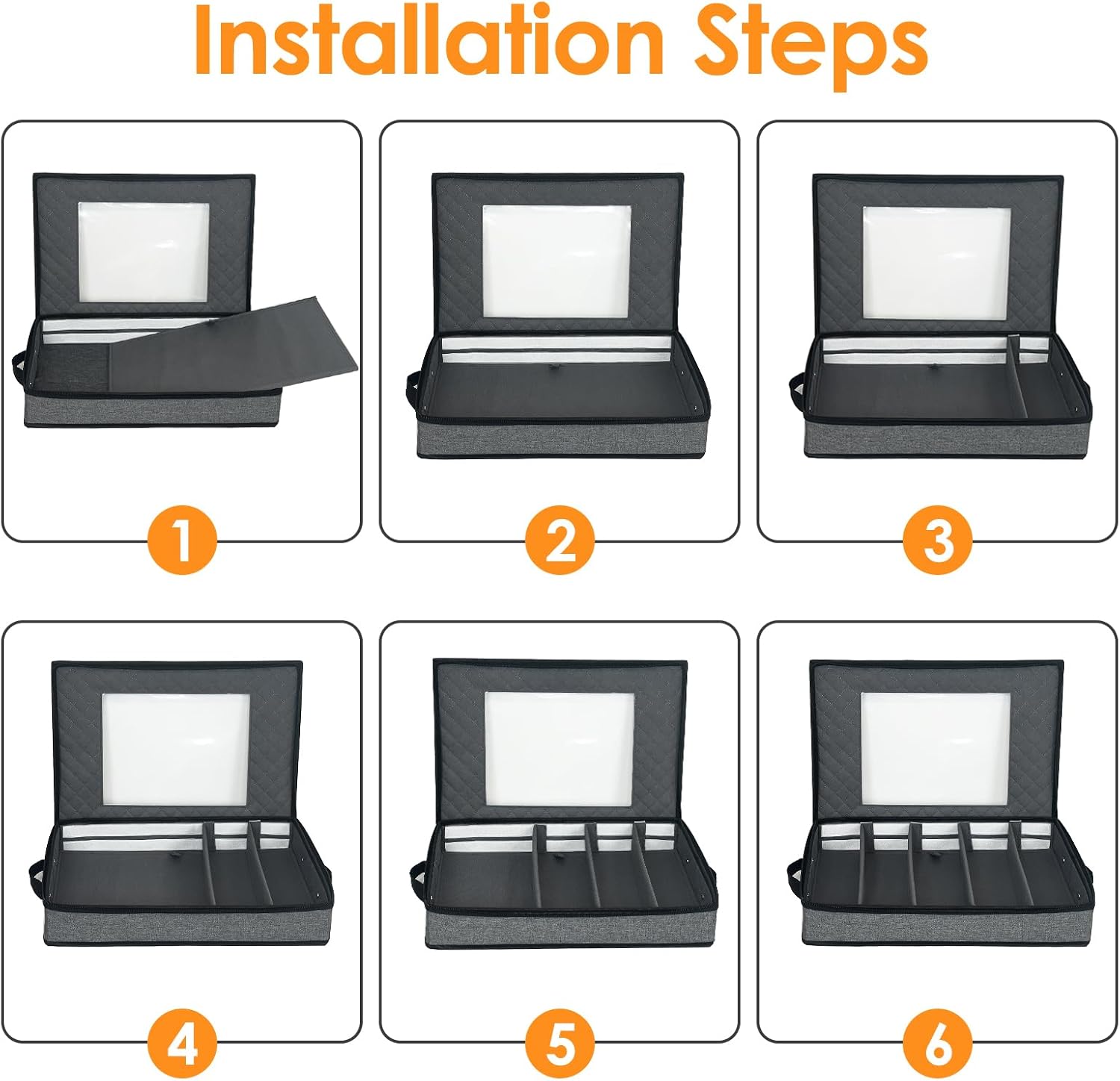 Installation Steps

1

2

3

4

5

6