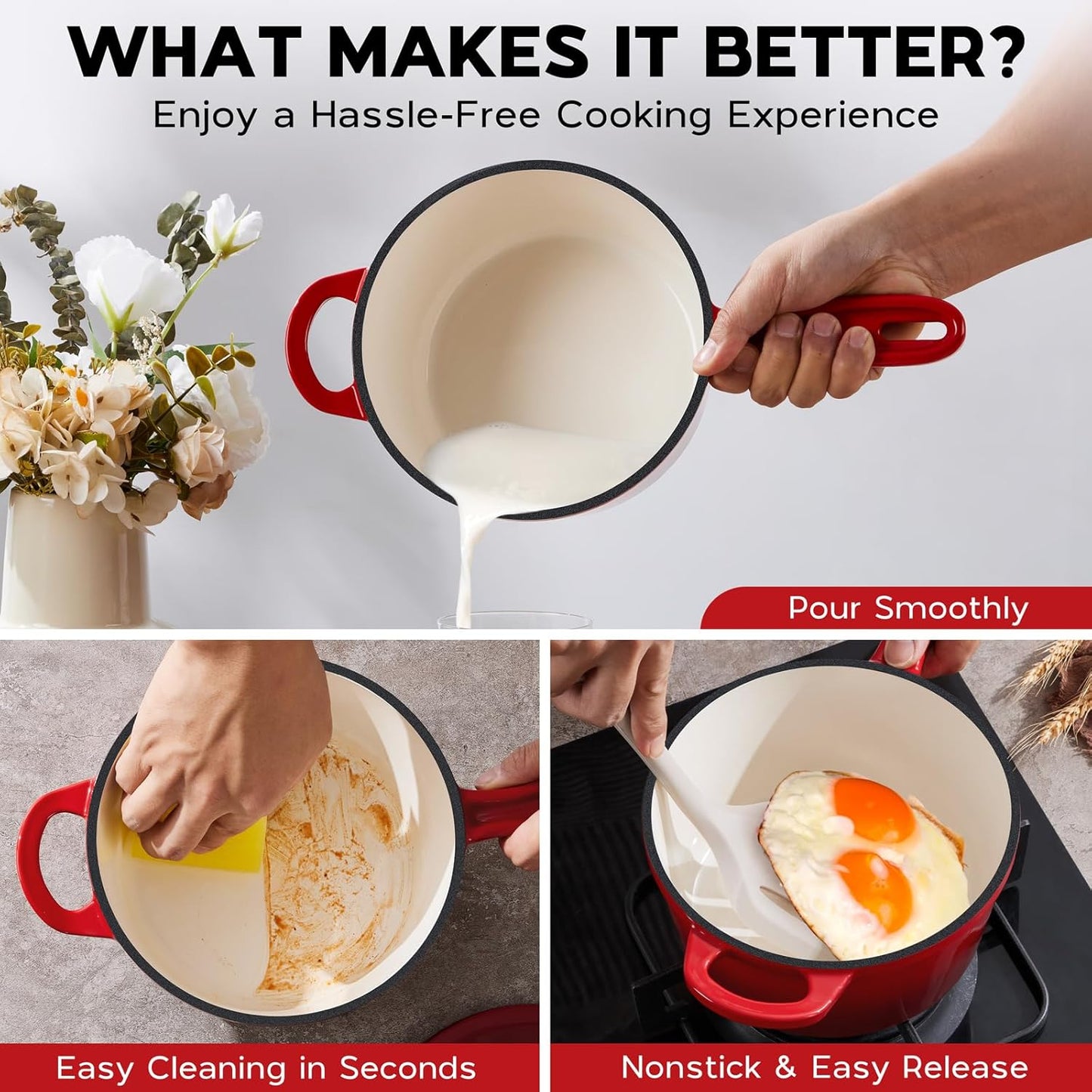 WHAT MAKES IT BETTER?
Enjoy a Hassle-Free Cooking Experience

Pour Smoothly

Easy Cleaning in Seconds

Nonstick & Easy Release