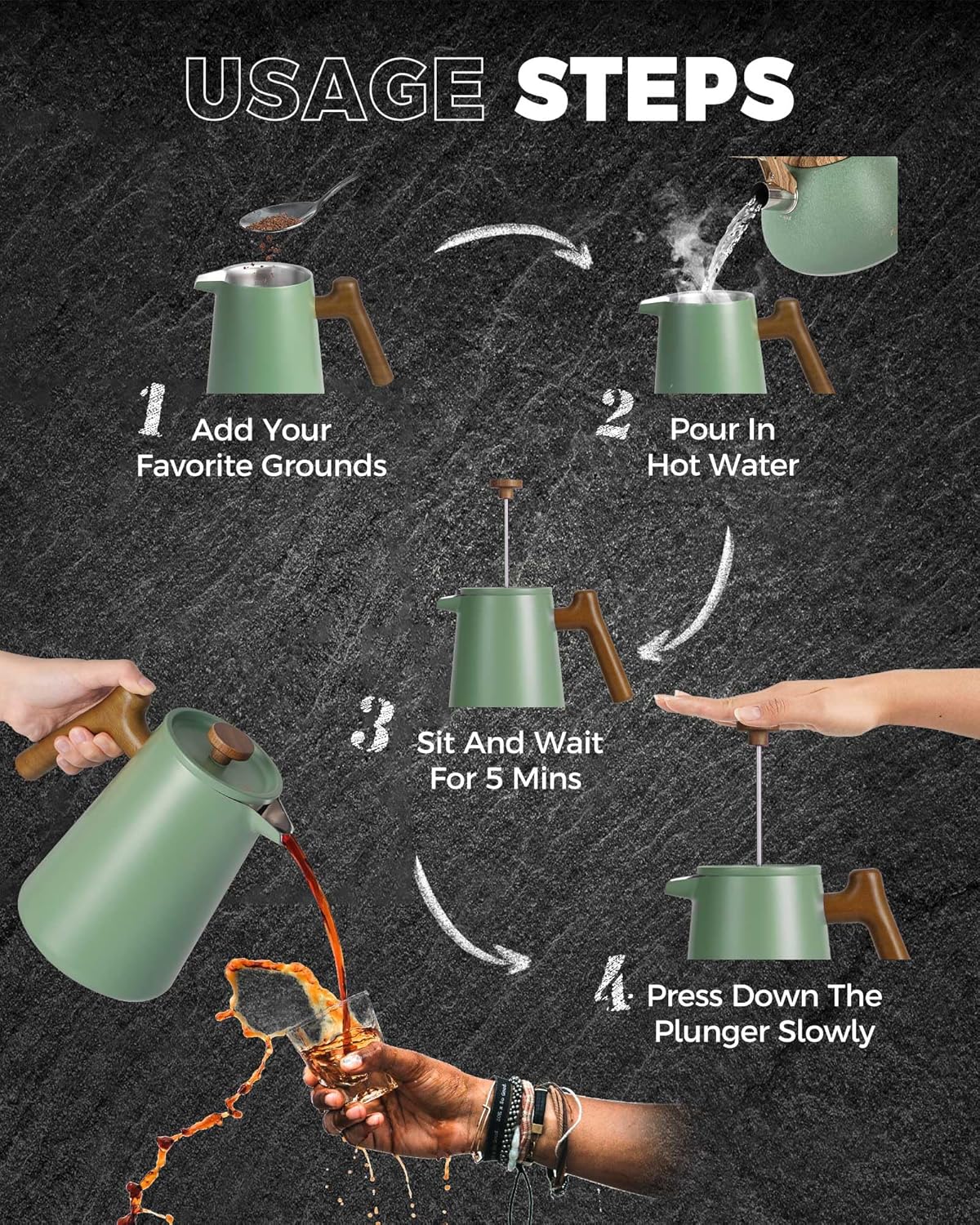 USAGE STEPS

1 Add Your Favorite Grounds

2 Pour In Hot Water

3 Sit And Wait For 5 Mins

4 Press Down The Plunger Slowly