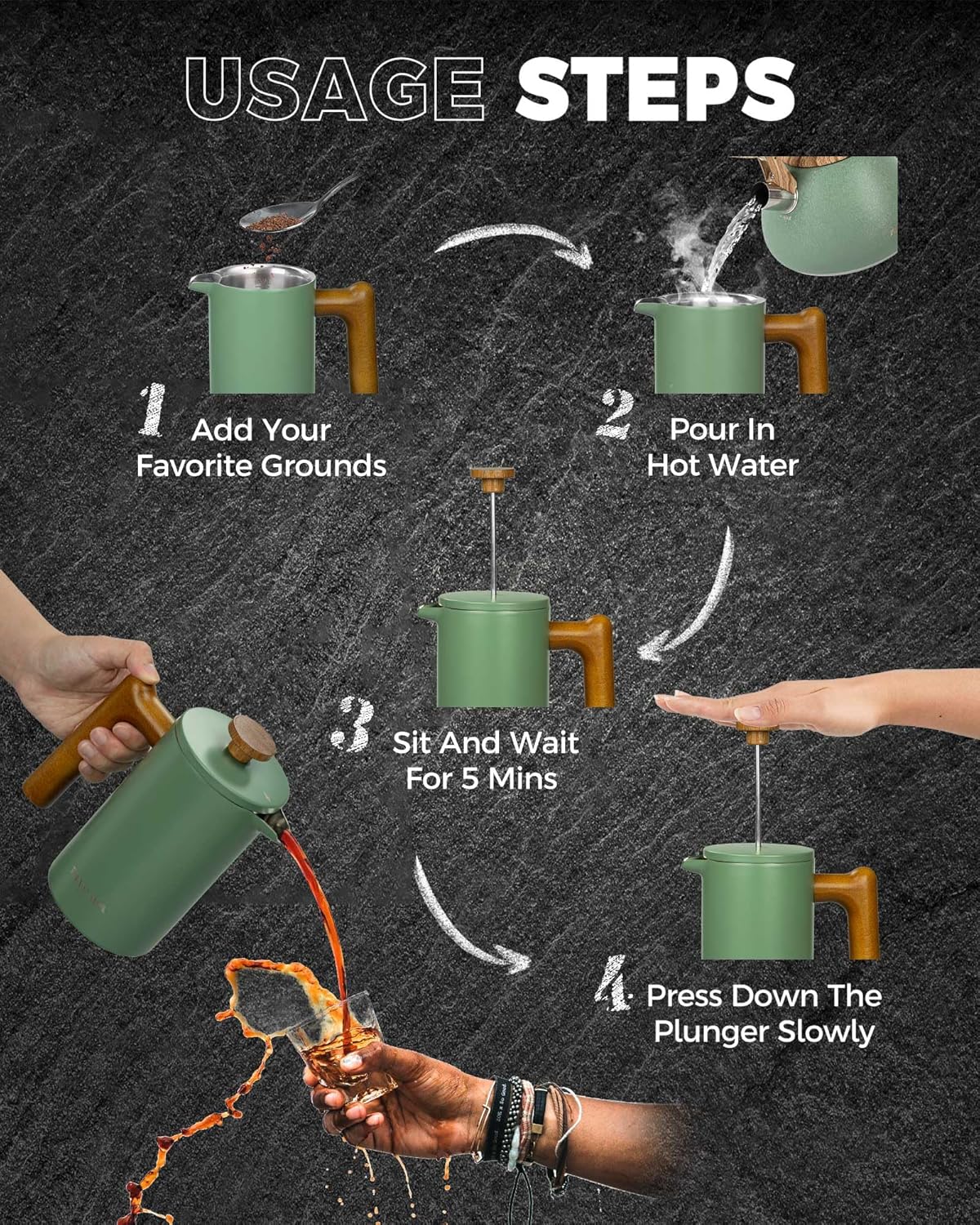 USAGE STEPS

1 Add Your Favorite Grounds

2 Pour In Hot Water

3 Sit And Wait For 5 Mins

4 Press Down The Plunger Slowly